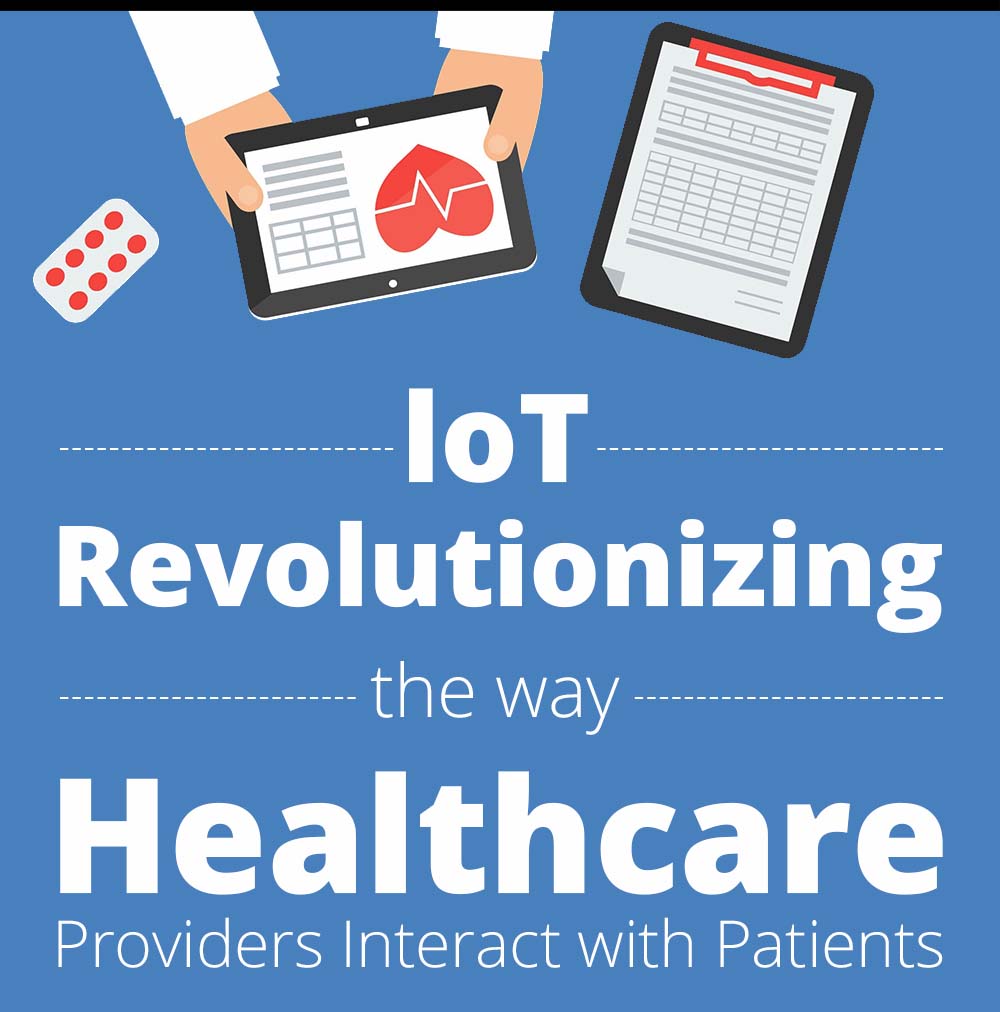 IoT
Revolutionizing
the way
Healthcare
Providers Interact with Patients