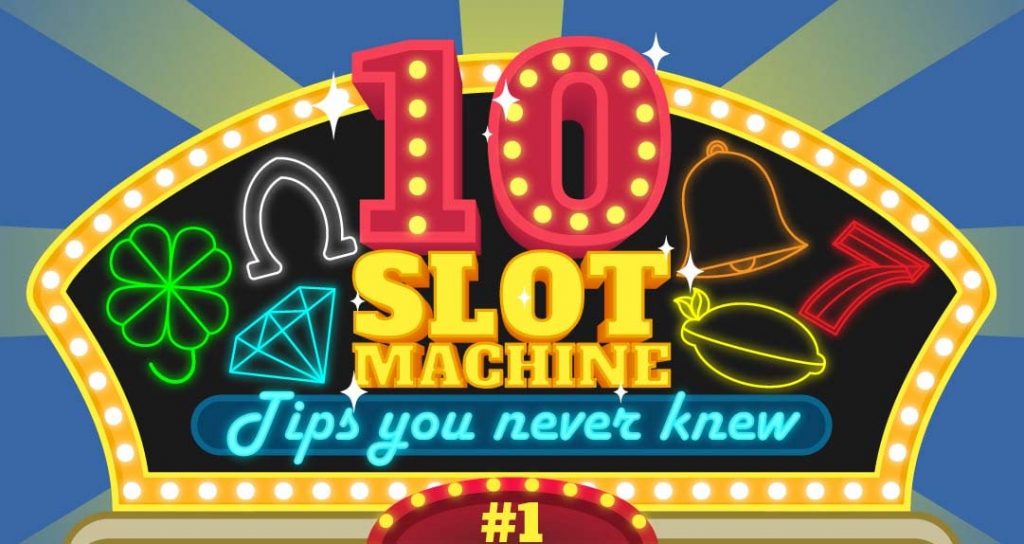 10
SLOT
MACHINE
Tips you never knew

#1