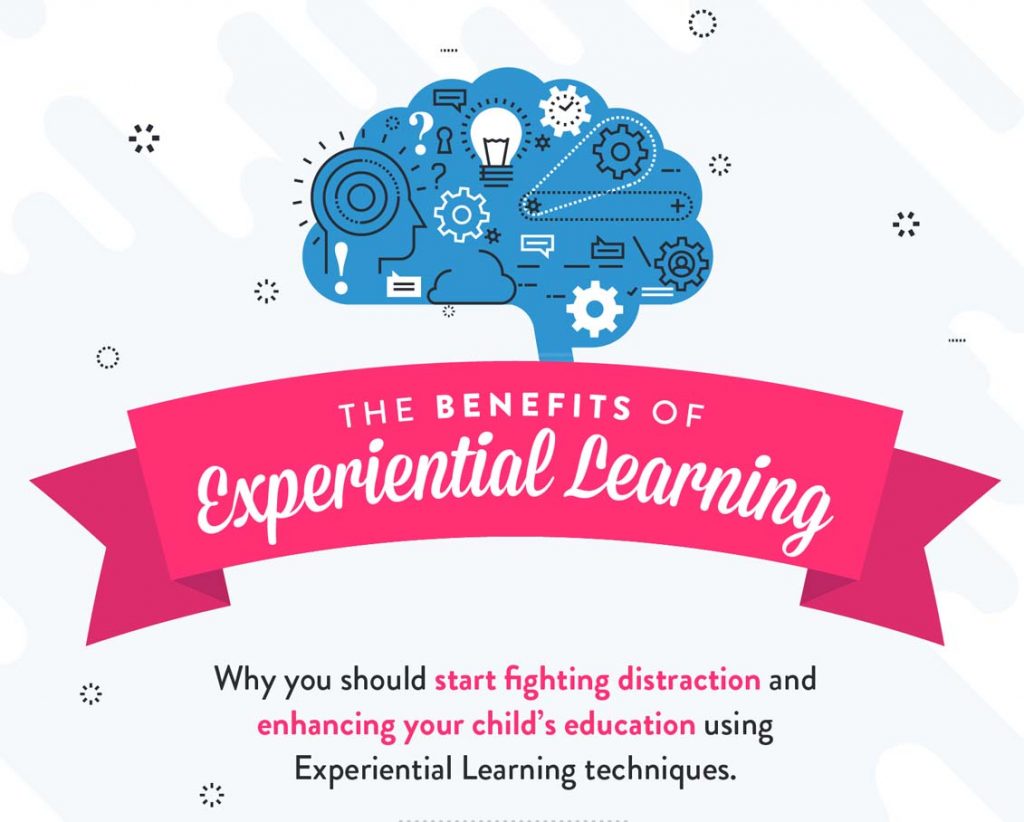 THE BENEFITS OF
Experiential Learning

Why you should start fighting distraction and enhancing your child's education using Experiential Learning techniques.