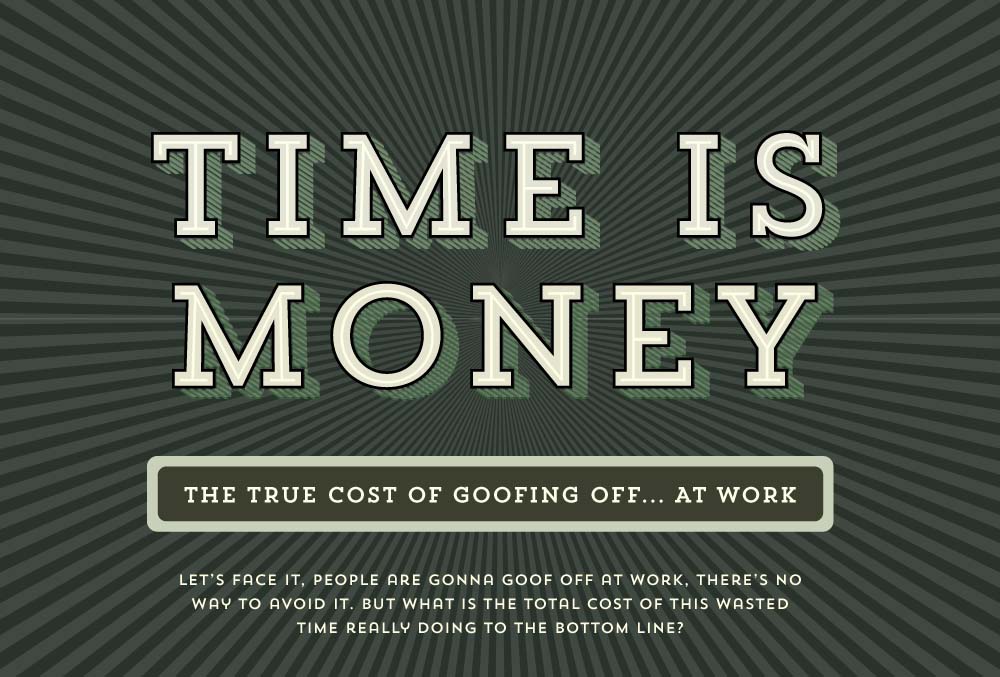 TIME IS MONEY

THE TRUE COST OF GOOFING OFF... AT WORK

LET'S FACE IT, PEOPLE ARE GONNA GOOF OFF AT WORK, THERE'S NO WAY TO AVOID IT. BUT WHAT IS THE TOTAL COST OF THIS WASTED TIME REALLY DOING TO THE BOTTOM LINE?