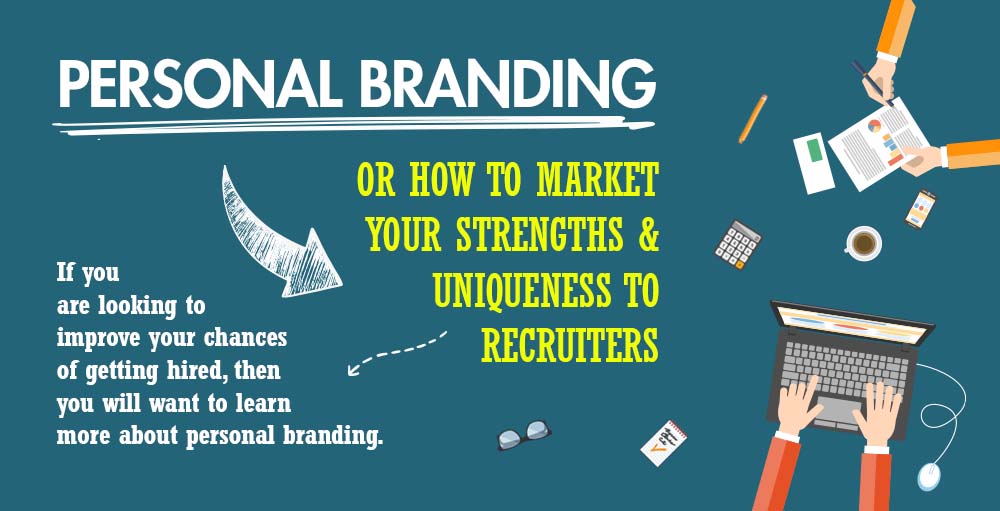 PERSONAL BRANDING

OR HOW TO MARKET YOUR STRENGTHS & UNIQUENESS TO RECRUITERS

If you are looking to improve your chances of getting hired, then you will want to learn more about personal branding.