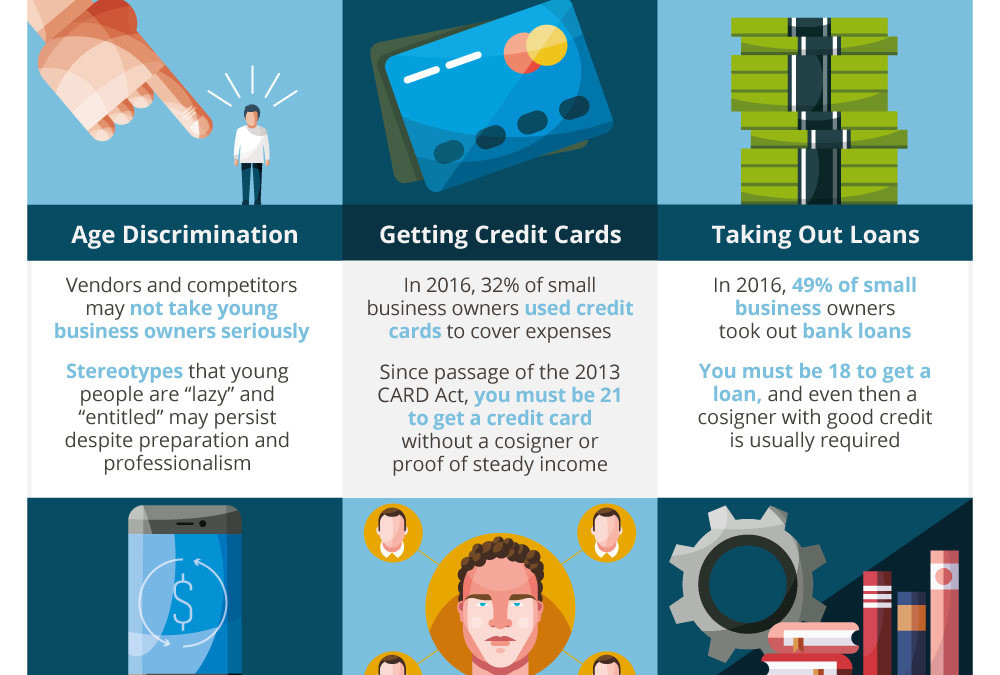 Age Discrimination

Vendors and competitors may not take young business owners seriously

Stereotypes that young people are “lazy” and “entitled” may persist despite preparation and professionalism

Getting Credit Cards

In 2016, 32% of small business owners used credit cards to cover expenses

Since passage of the 2013 CARD Act, you must be 21 to get a credit card without a cosigner or proof of steady income

Taking Out Loans

In 2016, 49% of small business owners took out bank loans

You must be 18 to get a loan, and even then a cosigner with good credit is usually required