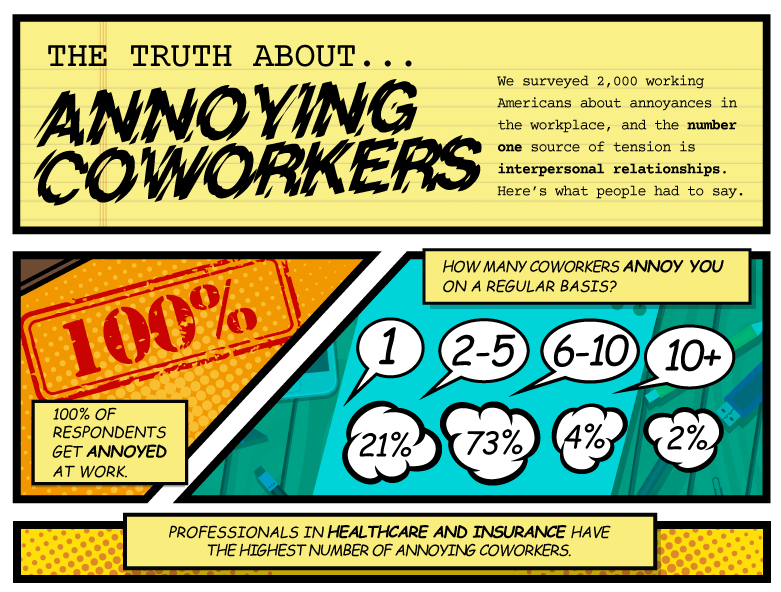 THE TRUTH ABOUT...

ANNOYING COWORKERS

We surveyed 2,000 working Americans about annoyances in the workplace, and the number one source of tension is interpersonal relationships. Here's what people had to say.

100%

100% OF RESPONDENTS GET ANNOYED AT WORK.

HOW MANY COWORKERS ANNOY YOU ON A REGULAR BASIS?

1

2-5

6-10

10+

21%

73%

4%

2%

PROFESSIONALS IN HEALTHCARE AND INSURANCE HAVE THE HIGHEST NUMBER OF ANNOYING COWORKERS.