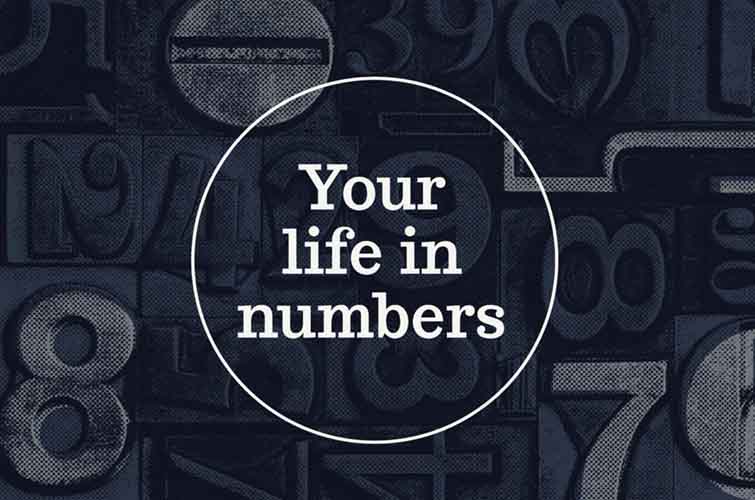 Your life in numbers