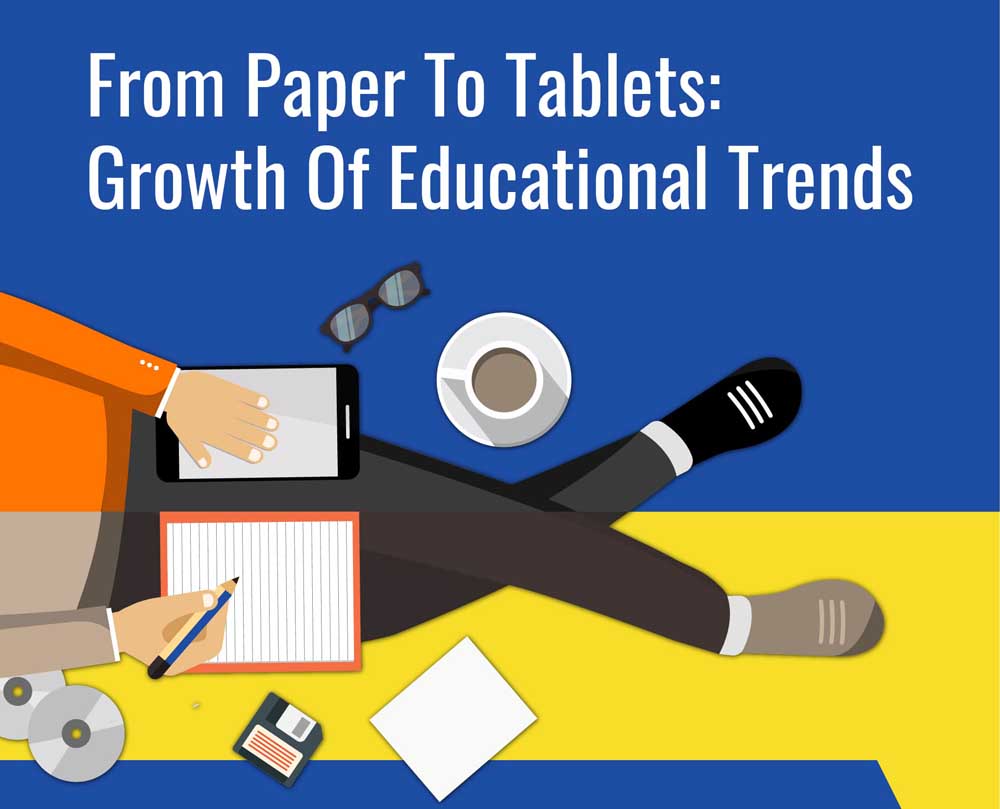 From Paper To Tablets:
Growth Of Educational Trends