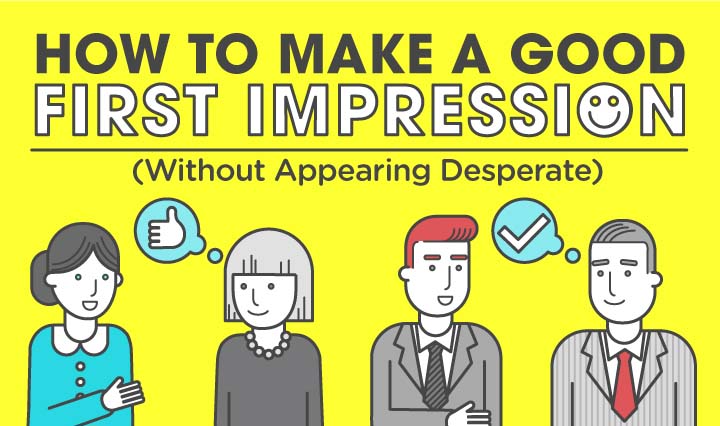 HOW TO MAKE A GOOD FIRST IMPRESSION

(Without Appearing Desperate)