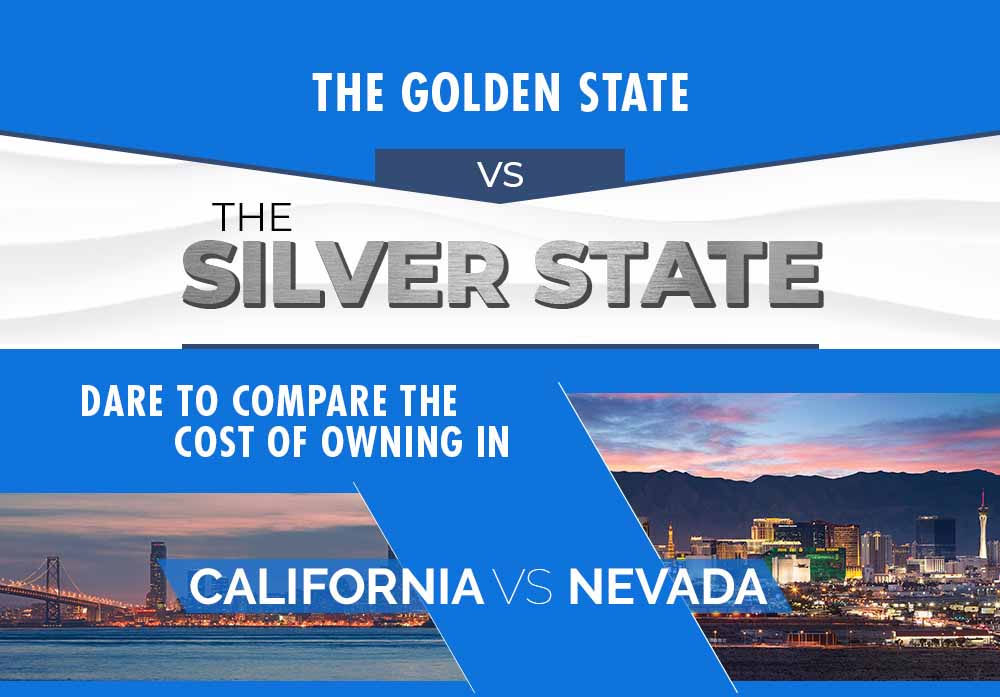 THE GOLDEN STATE

VS

THE SILVER STATE

DARE TO COMPARE THE COST OF OWNING IN

CALIFORNIA VS NEVADA