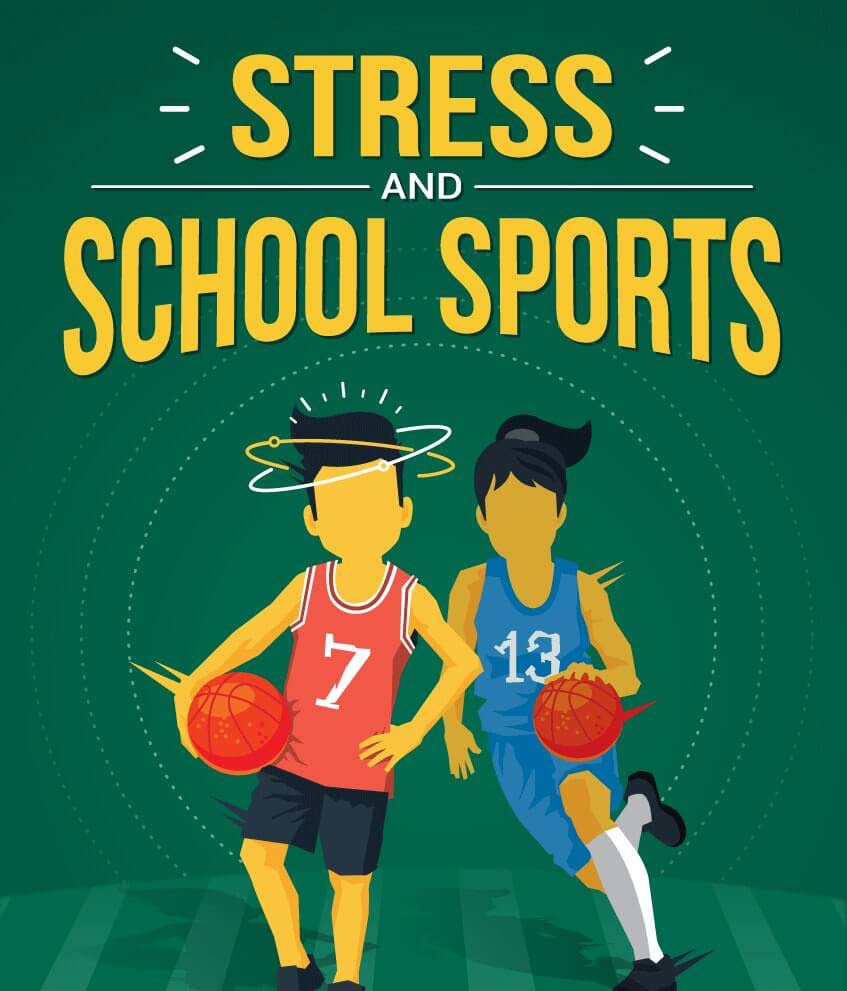 STRESS
AND
SCHOOL SPORTS

7

13