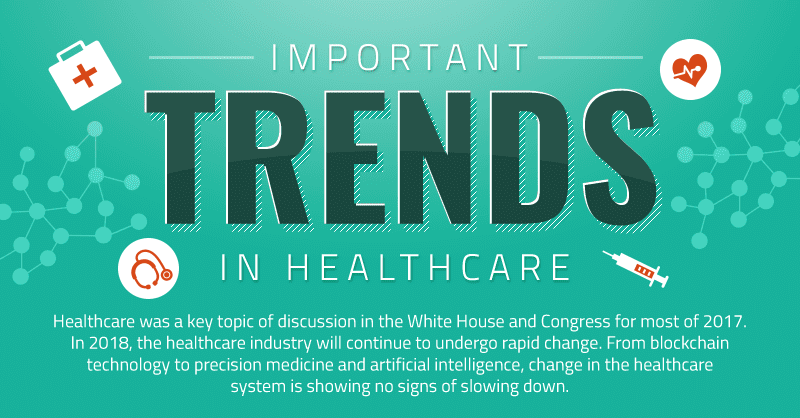 IMPORTANT
TRENDS
IN HEALTHCARE

Healthcare was a key topic of discussion in the White House and Congress for most of 2017. In 2018, the healthcare industry will continue to undergo rapid change. From blockchain technology to precision medicine and artificial intelligence, change in the healthcare system is showing no signs of slowing down.