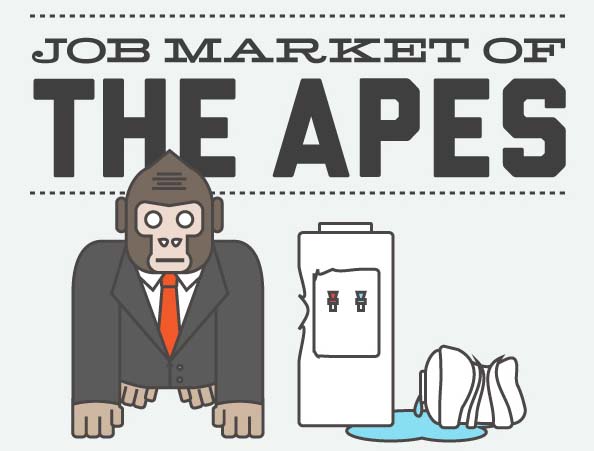 JOB MARKET OF
THE APES