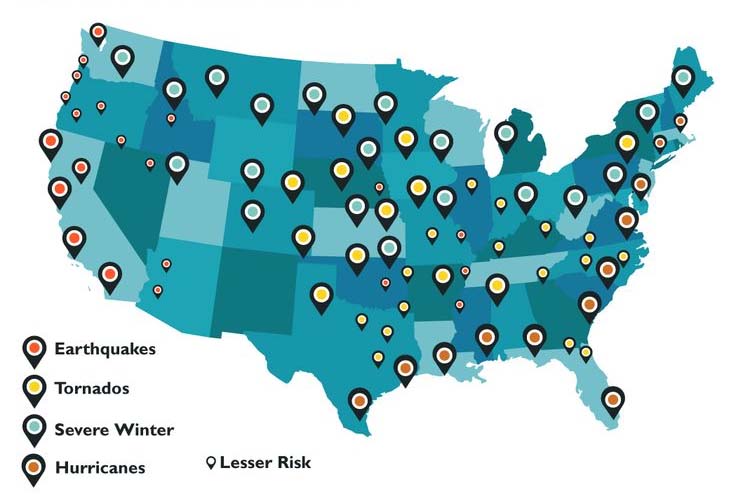 Earthquakes
Tornados
Severe Winter
Hurricanes
Lesser Risk