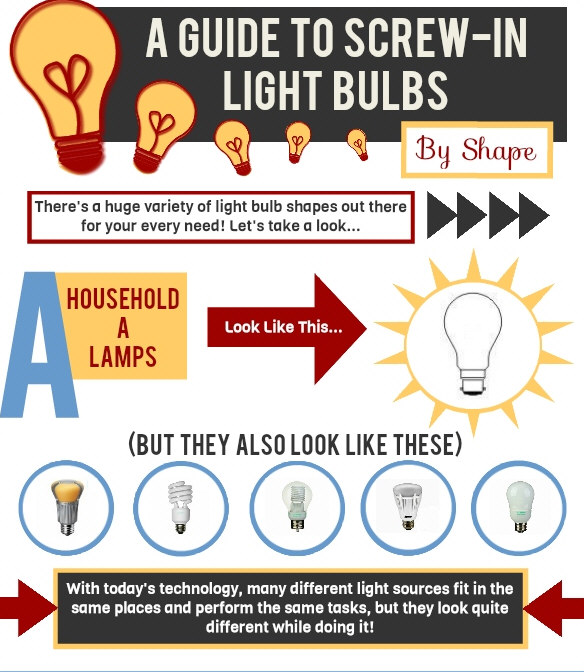 A GUIDE TO SCREW-IN LIGHT BULBS

By Shape

There's a huge variety of light bulb shapes out there for your every need! Let's take a look...

A

HOUSEHOLD A LAMPS

Look Like This...

(BUT THEY ALSO LOOK LIKE THESE)

With today's technology, many different light sources fit in the same places and perform the same tasks, but they look quite different while doing it!