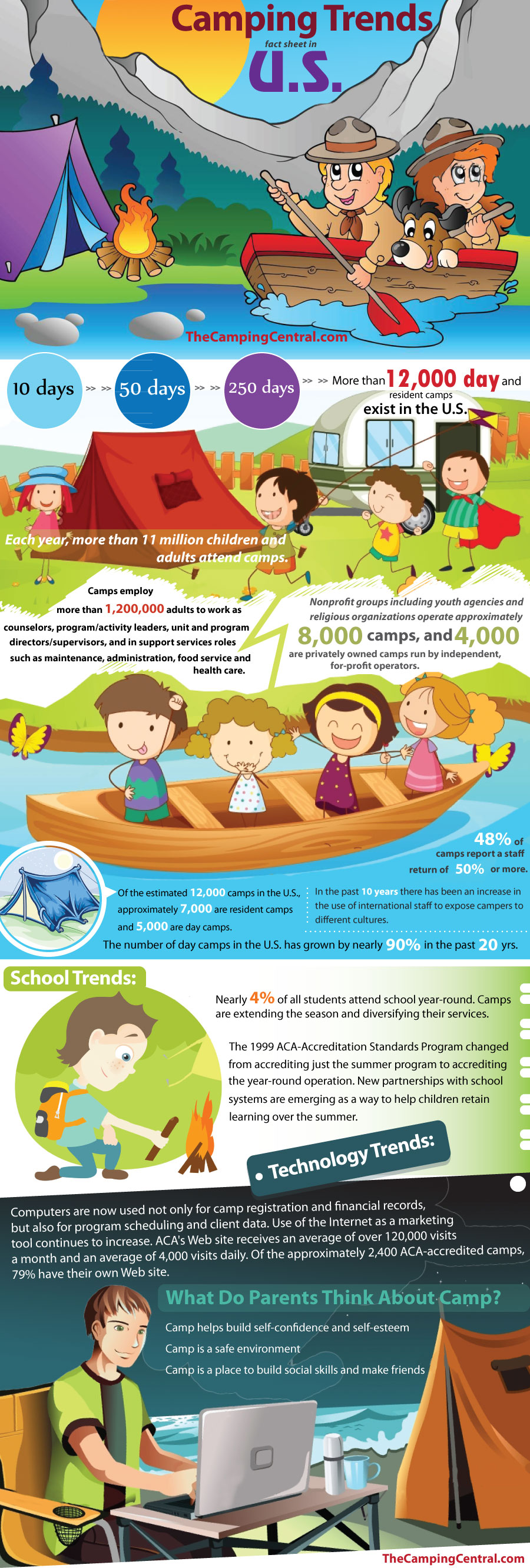 Camping Trends
fact sheet in
U.S.

TheCampingCentral.com

10 days >> >> 50 days >> >> 250 days >> >> More than 12,000 day and resident camps exist in the U.S.

Each year, more than 11 million children and adults attend camps.

Camps employ more than 1,200,000 adults to work as counselors, program/activity leaders, unit and program directors/supervisors, and in support services roles such as maintenance, administration, food service and health care.

Nonprofit groups including youth agencies and religious organizations operate approximately 8,000 camps, and 4,000 are privately owned camps run by independent, for-profit operators.

48% of camps report a staff return of 50% or more.

Of the estimated 12,000 camps in the U.S., approximately 7,000 are resident camps and 5,000 are day camps.

In the past 10 years there has been an increase in the use of international staff to expose campers to different cultures.

The number of day camps in the U.S. has grown by nearly 90% in the past 20 yrs.

School Trends:

Nearly 4% of all students attend school year-round. Camps are extending the season and diversifying their services.

The 1999 ACA-Accreditation Standards Program changed from accrediting just the summer program to accrediting the year-round operation. New partnerships with school systems are emerging as a way to help children retain learning over the summer.

Technology Trends:

Computers are now used not only for camp registration and financial records, but also for program scheduling and client data. Use of the Internet as a marketing tool continues to increase. ACA's Web site receives an average of over 120,000 visits a month and an average of 4,000 visits daily. Of the approximately 2,400 ACA-accredited camps, 79% have their own Web site.

What Do Parents Think About Camp?

Camp helps build self-confidence and self-esteem
Camp is a safe environment
Camp is a place to build social skills and make friends

TheCampingCentral.com