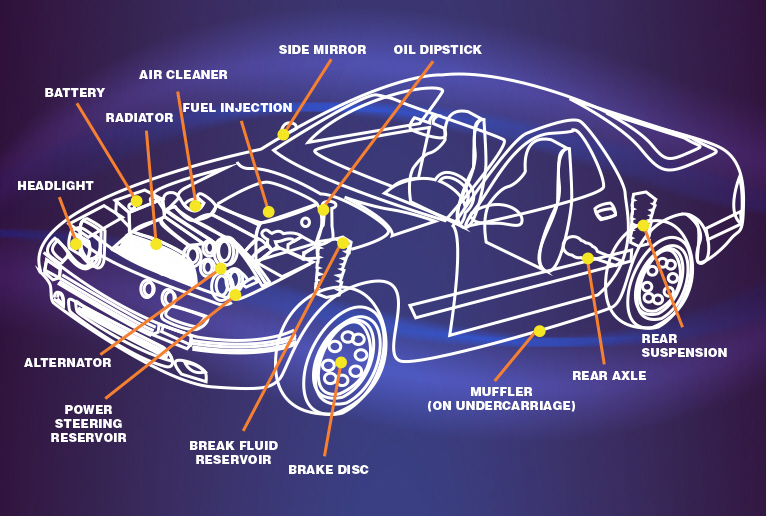 SIDE MIRROR
OIL DIPSTICK
AIR CLEANER
BATTERY
FUEL INJECTION
RADIATOR
HEADLIGHT
ALTERNATOR
POWER STEERING RESERVOIR
BREAK FLUID RESERVOIR
BRAKE DISC
MUFFLER (ON UNDERCARRIAGE)
REAR AXLE
REAR SUSPENSION