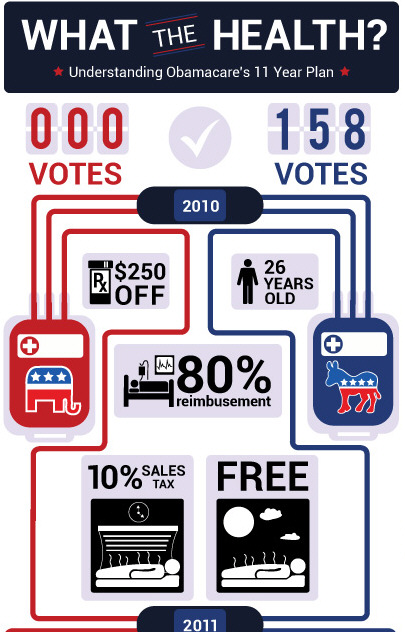 WHAT THE HEALTH?

★ Understanding Obamacare's 11 Year Plan ★

000 VOTES

158 VOTES

2010

Rx $250 OFF

26 YEARS OLD

80% reimbusement

10% SALES TAX

FREE

2011