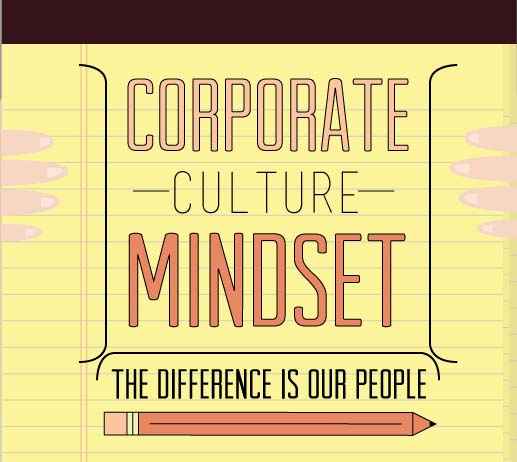 CORPORATE
CULTURE
MINDSET

THE DIFFERENCE IS OUR PEOPLE