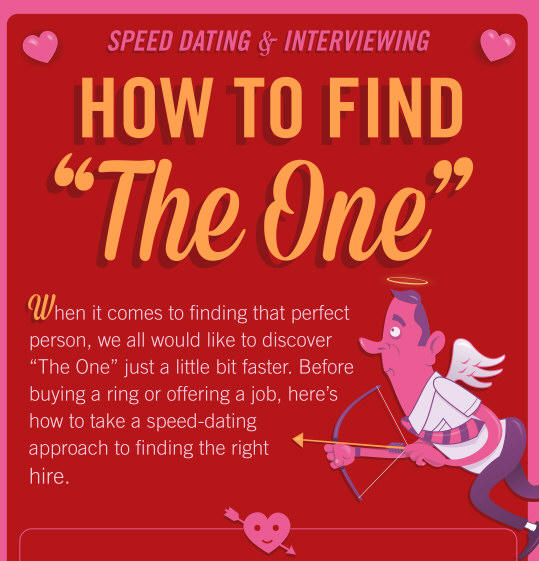 SPEED DATING & INTERVIEWING

HOW TO FIND
"The One"

When it comes to finding that perfect person, we all would like to discover "The One" just a little bit faster. Before buying a ring or offering a job, here's how to take a speed-dating approach to finding the right hire.