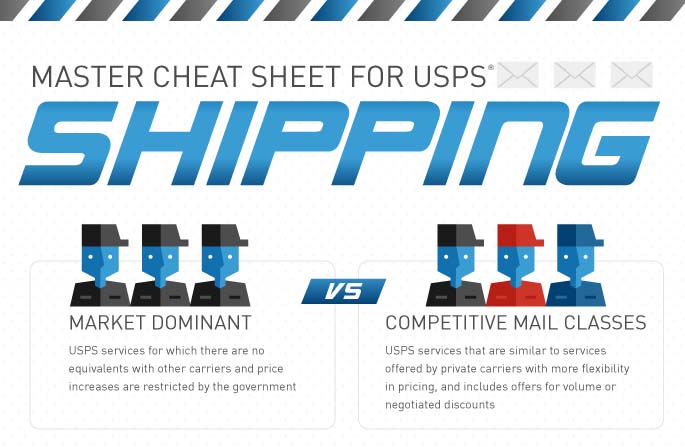 MASTER CHEAT SHEET FOR USPS®

SHIPPING

MARKET DOMINANT

USPS services for which there are no equivalents with other carriers and price increases are restricted by the government

VS

COMPETITIVE MAIL CLASSES

USPS services that are similar to services offered by private carriers with more flexibility in pricing, and includes offers for volume or negotiated discounts