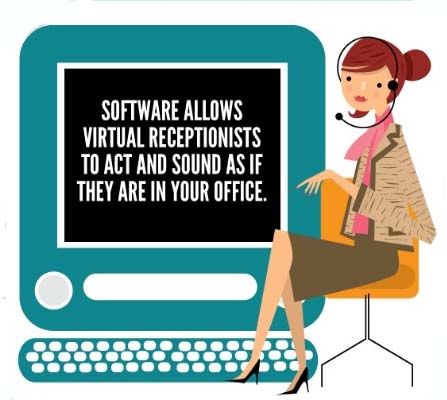 SOFTWARE ALLOWS VIRTUAL RECEPTIONISTS TO ACT AND SOUND AS IF THEY ARE IN YOUR OFFICE.