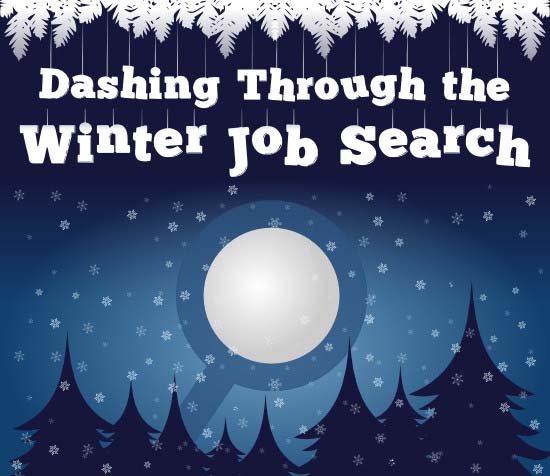 Dashing Through the Winter Job Search