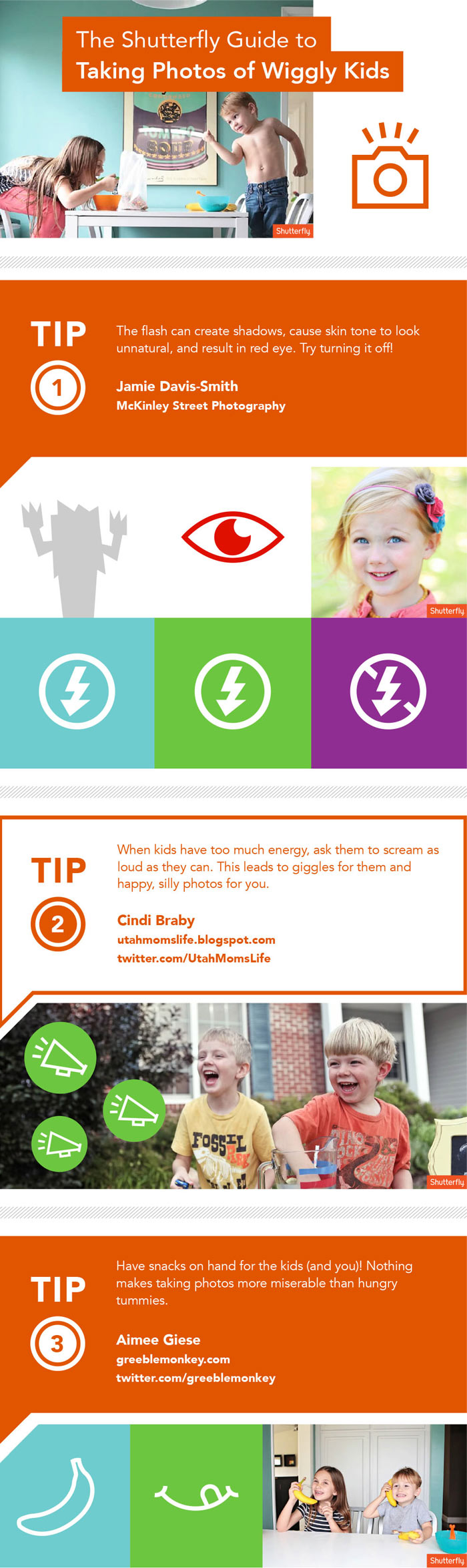 The Shutterfly Guide to
Taking Photos of Wiggly Kids

Shutterfly

TIP
1

The flash can create shadows, cause skin tone to look unnatural, and result in red eye. Try turning it off!

Jamie Davis-Smith
McKinley Street Photography

Shutterfly

TIP
2

When kids have too much energy, ask them to scream as loud as they can. This leads to giggles for them and happy, silly photos for you.

Cindi Braby
utahmomslife.blogspot.com
twitter.com/UtahMomsLife

FOSSIL

Shutterfly

TIP
3

Have snacks on hand for the kids (and you)! Nothing makes taking photos more miserable than hungry tummies.

Aimee Giese
greeblemonkey.com
twitter.com/greeblemonkey

Shutterfly