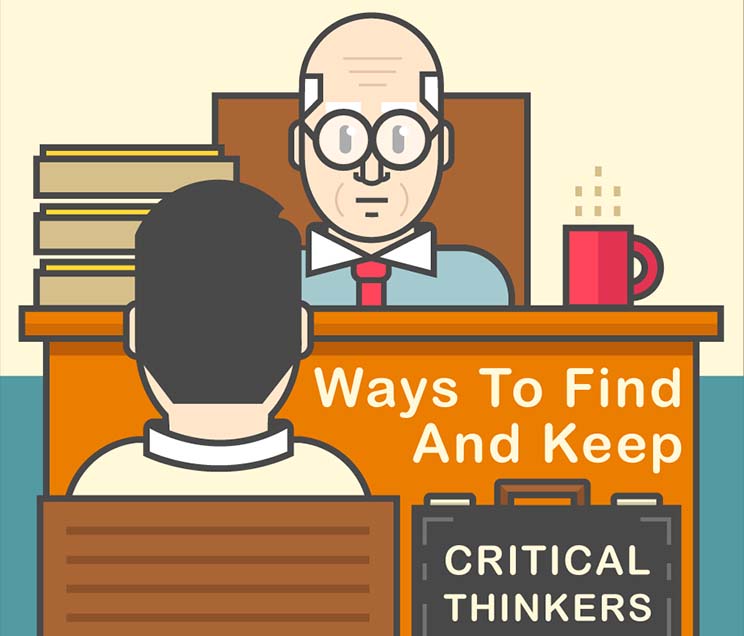 Ways To Find And Keep

CRITICAL THINKERS