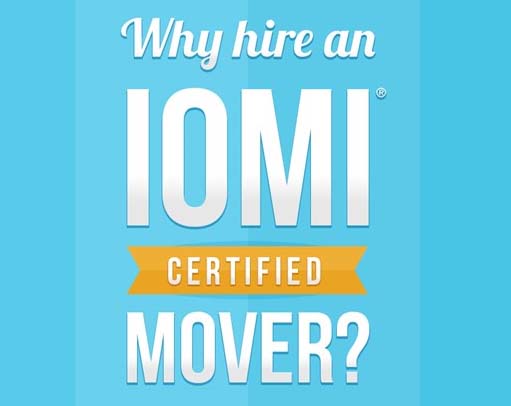 Why hire an

IOMI®

CERTIFIED

MOVER?