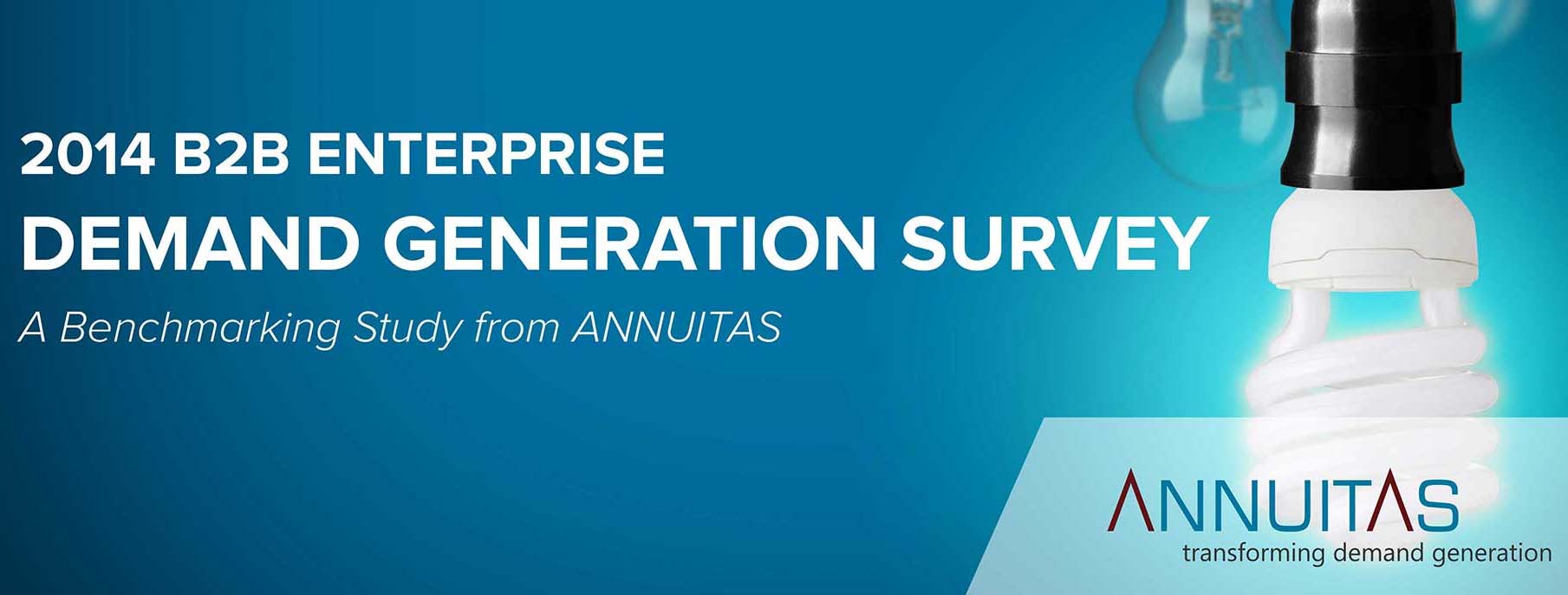 2014 B2B ENTERPRISE
DEMAND GENERATION SURVEY
A Benchmarking Study from ANNUITAS

ANNUITAS
transforming demand generation