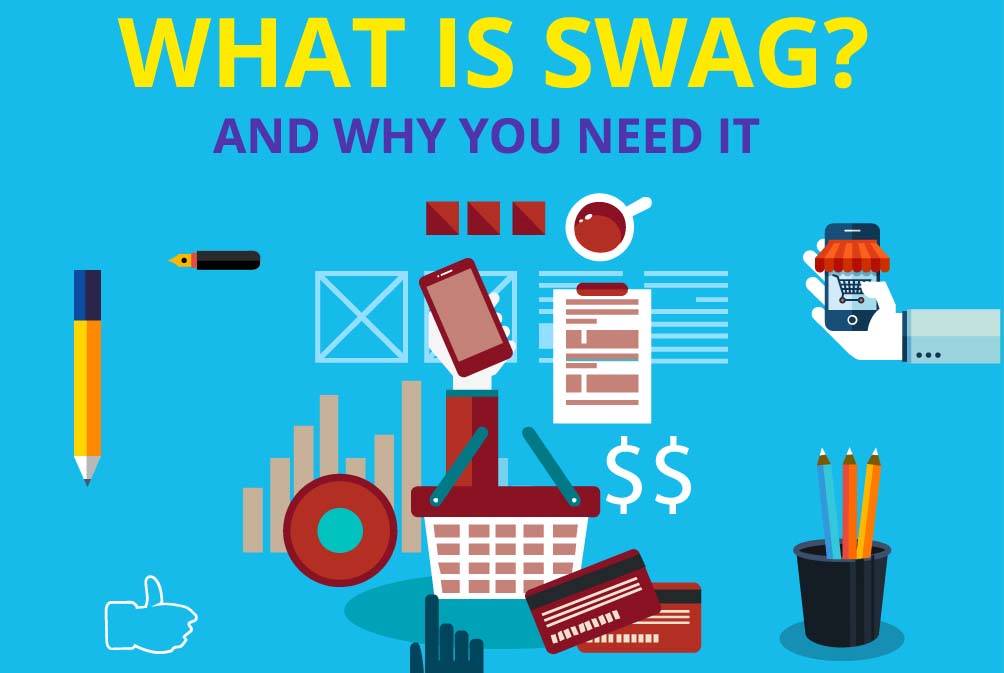 WHAT IS SWAG?

AND WHY YOU NEED IT

$$