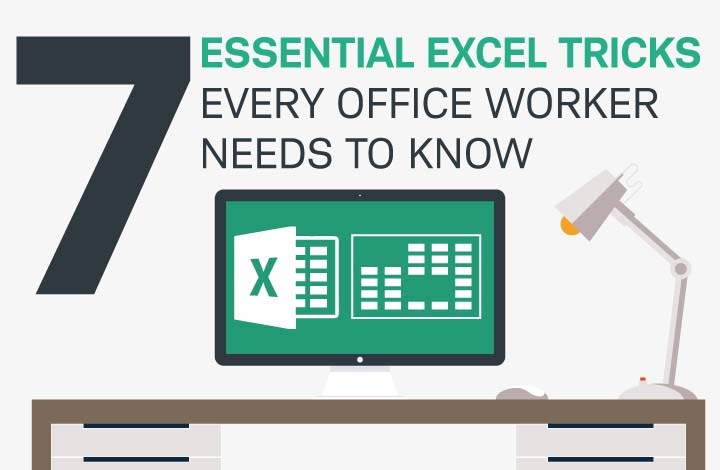 7 ESSENTIAL EXCEL TRICKS
EVERY OFFICE WORKER
NEEDS TO KNOW

X