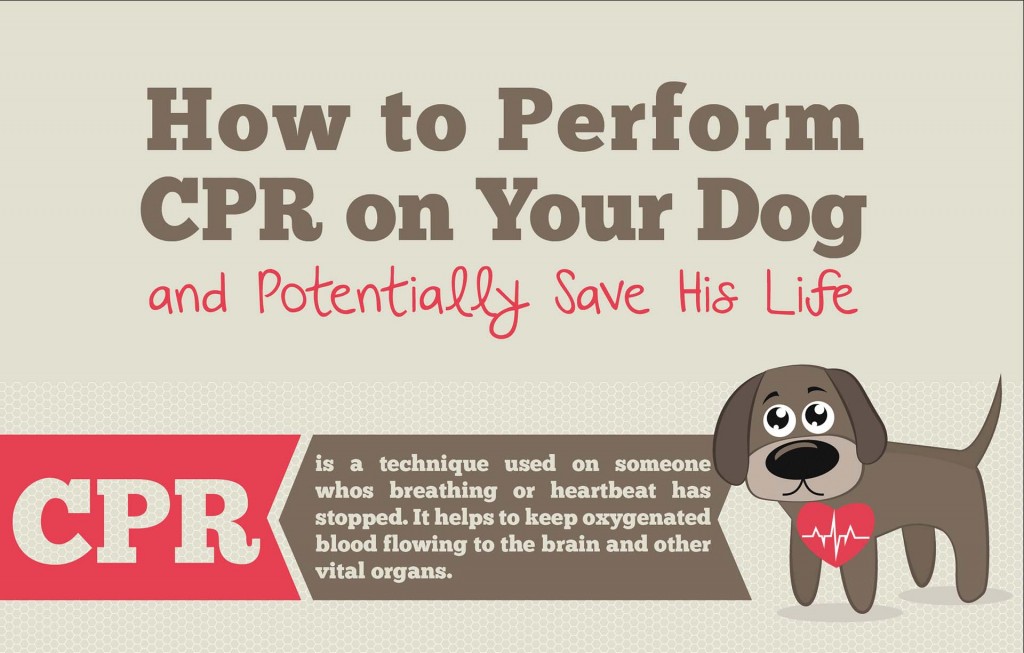 How to Perform CPR on Your Dog

and Potentially Save His Life

CPR

is a technique used on someone whos breathing or heartbeat has stopped. It helps to keep oxygenated blood flowing to the brain and other vital organs.