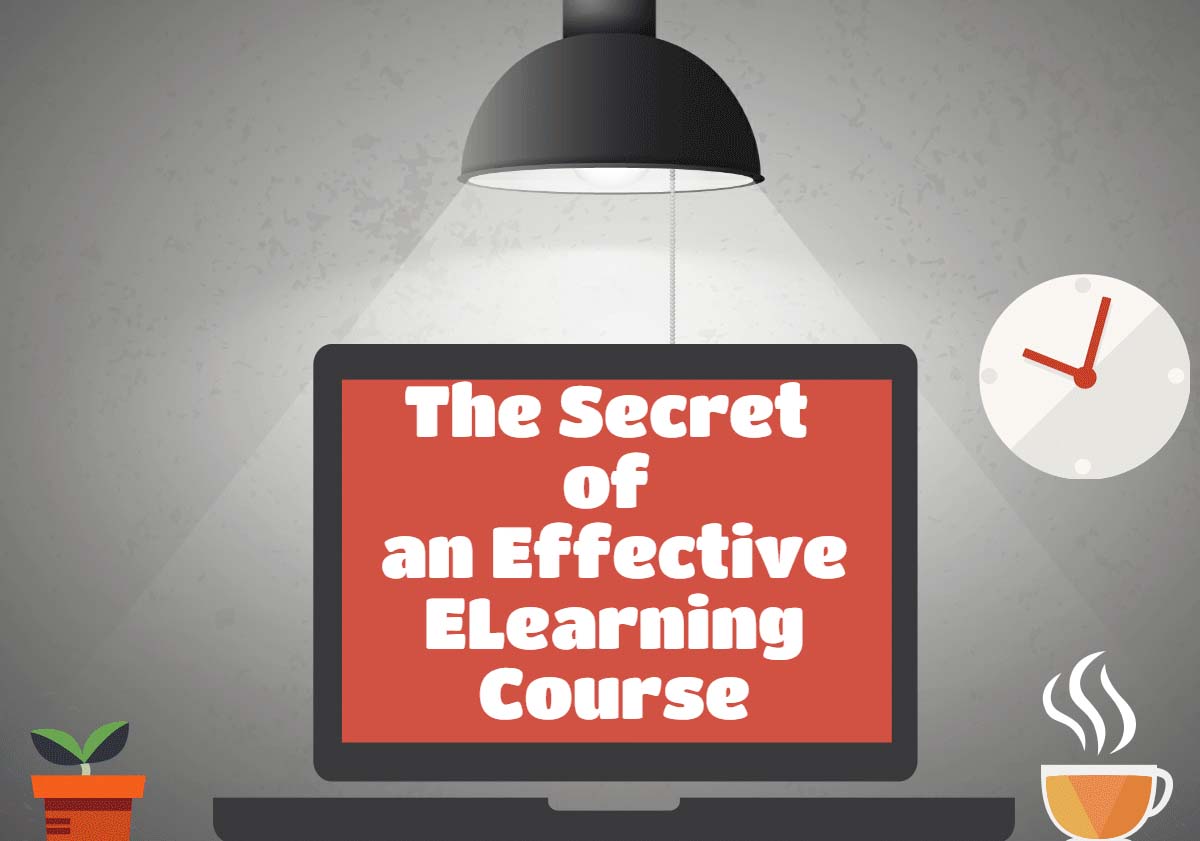 The Secret of an Effective ELearning Course