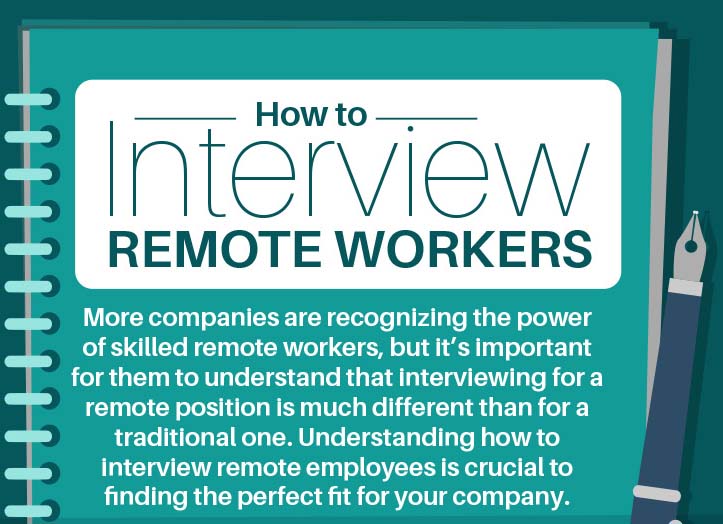 How to
Interview
REMOTE WORKERS

More companies are recognizing the power of skilled remote workers, but it's important for them to understand that interviewing for a remote position is much different than for a traditional one. Understanding how to interview remote employees is crucial to finding the perfect fit for your company.