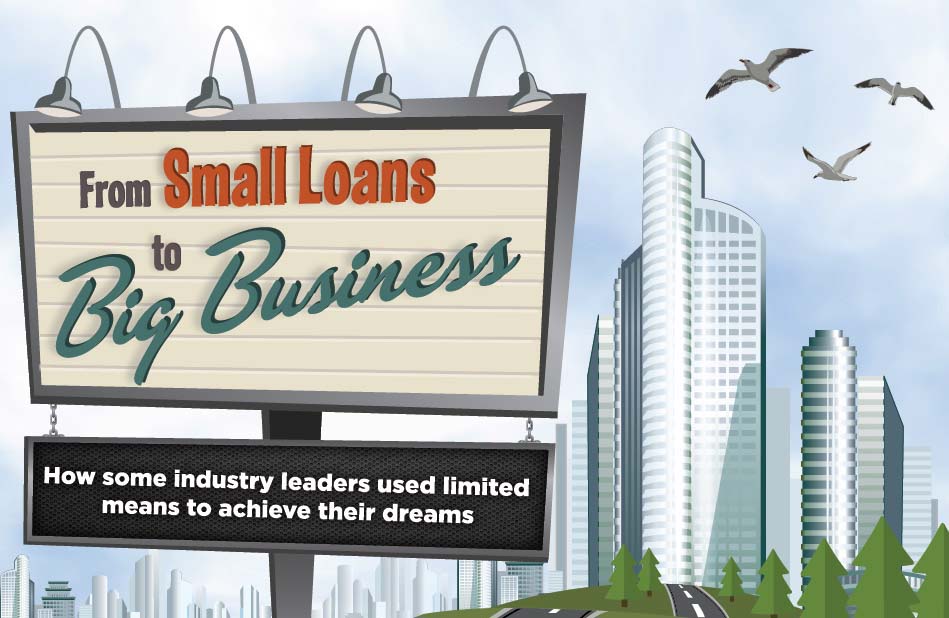 From Small Loans to Big Business

How some industry leaders used limited means to achieve their dreams