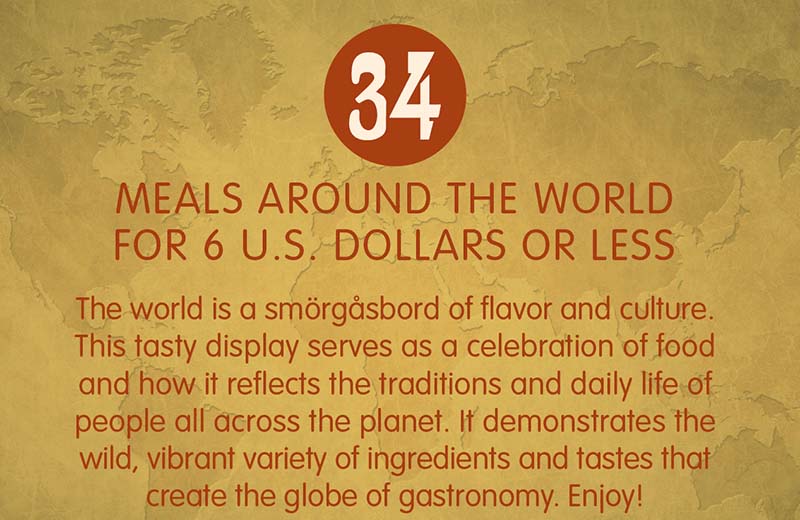 34

MEALS AROUND THE WORLD FOR 6 U.S. DOLLARS OR LESS

The world is a smörgåsbord of flavor and culture. This tasty display serves as a celebration of food and how it reflects the traditions and daily life of people all across the planet. It demonstrates the wild, vibrant variety of ingredients and tastes that create the globe of gastronomy. Enjoy!