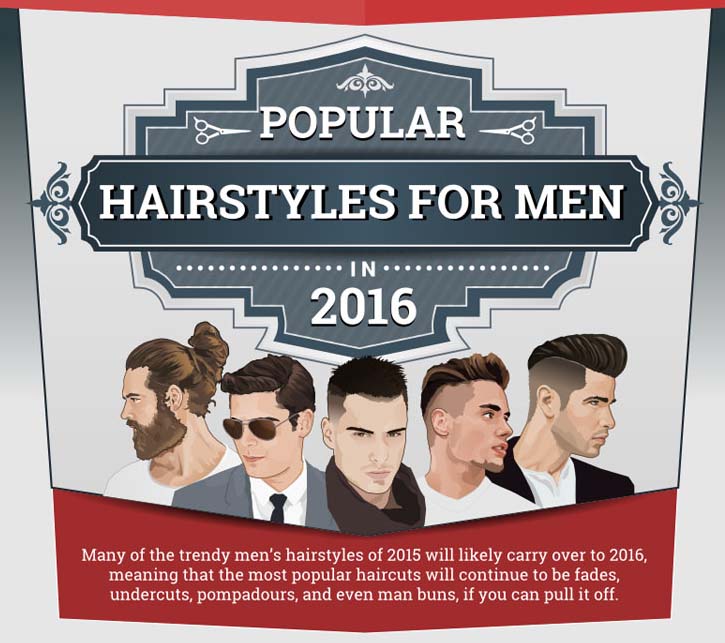 POPULAR
HAIRSTYLES FOR MEN
IN
2016

Many of the trendy men's hairstyles of 2015 will likely carry over to 2016, meaning that the most popular haircuts will continue to be fades, undercuts, pompadours, and even man buns, if you can pull it off.