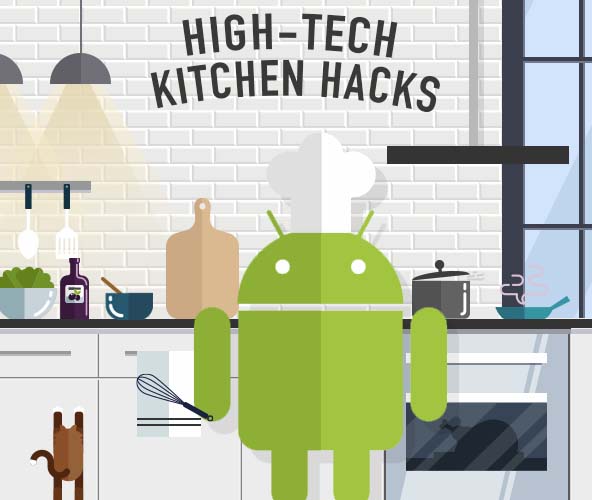 HIGH-TECH
KITCHEN HACKS