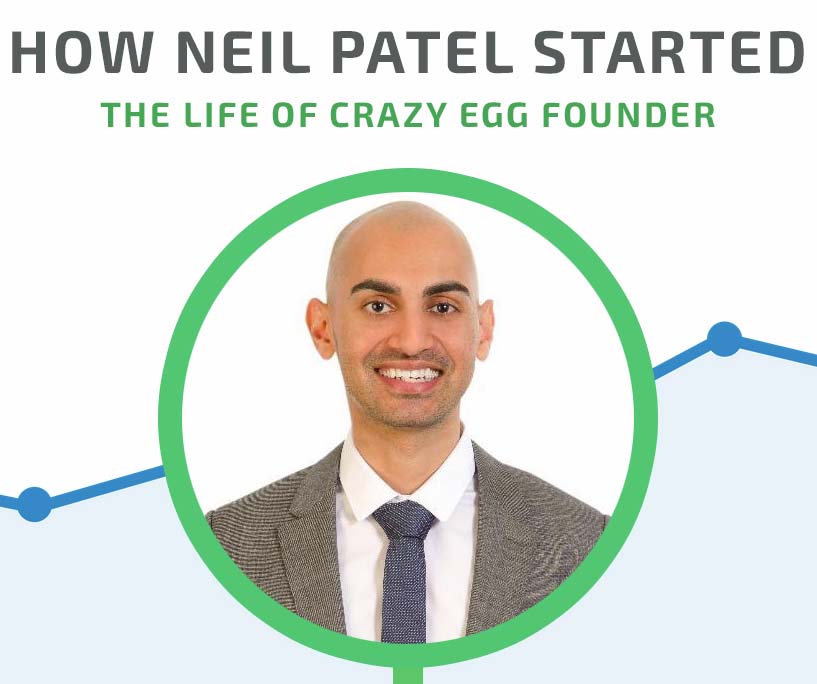 HOW NEIL PATEL STARTED

THE LIFE OF CRAZY EGG FOUNDER