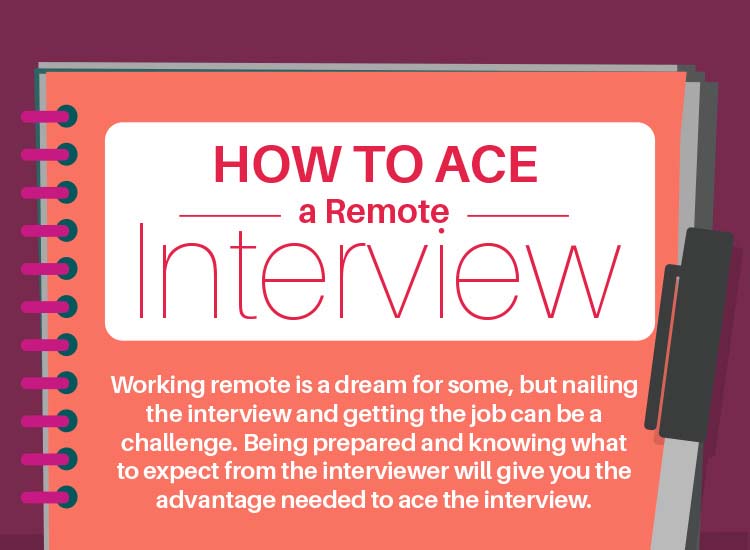 HOW TO ACE

a Remote

Interview

Working remote is a dream for some, but nailing the interview and getting the job can be a challenge. Being prepared and knowing what to expect from the interviewer will give you the advantage needed to ace the interview.