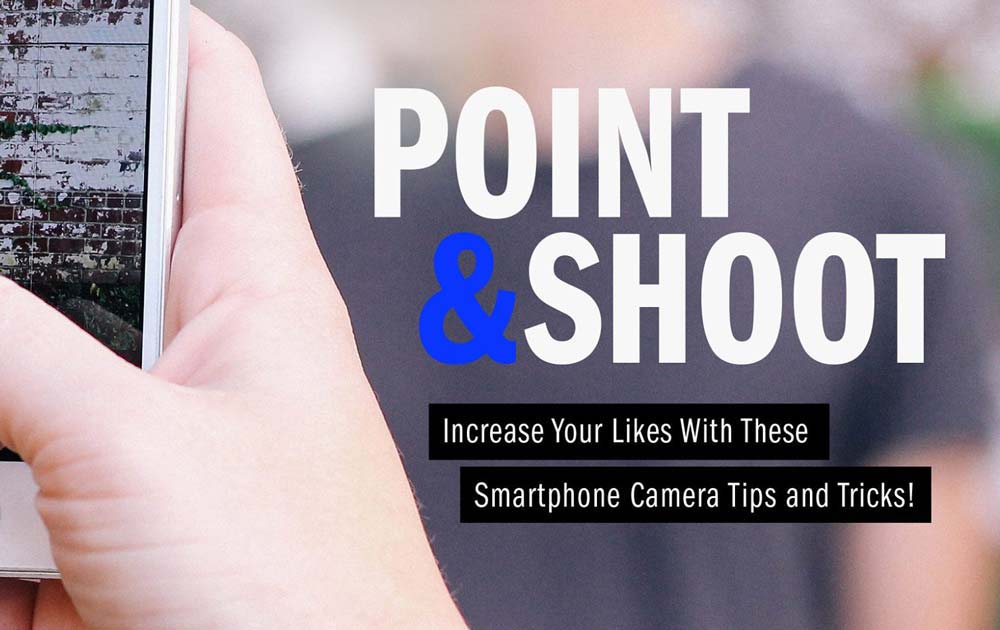 POINT
&SHOOT

Increase Your Likes With These
Smartphone Camera Tips and Tricks!