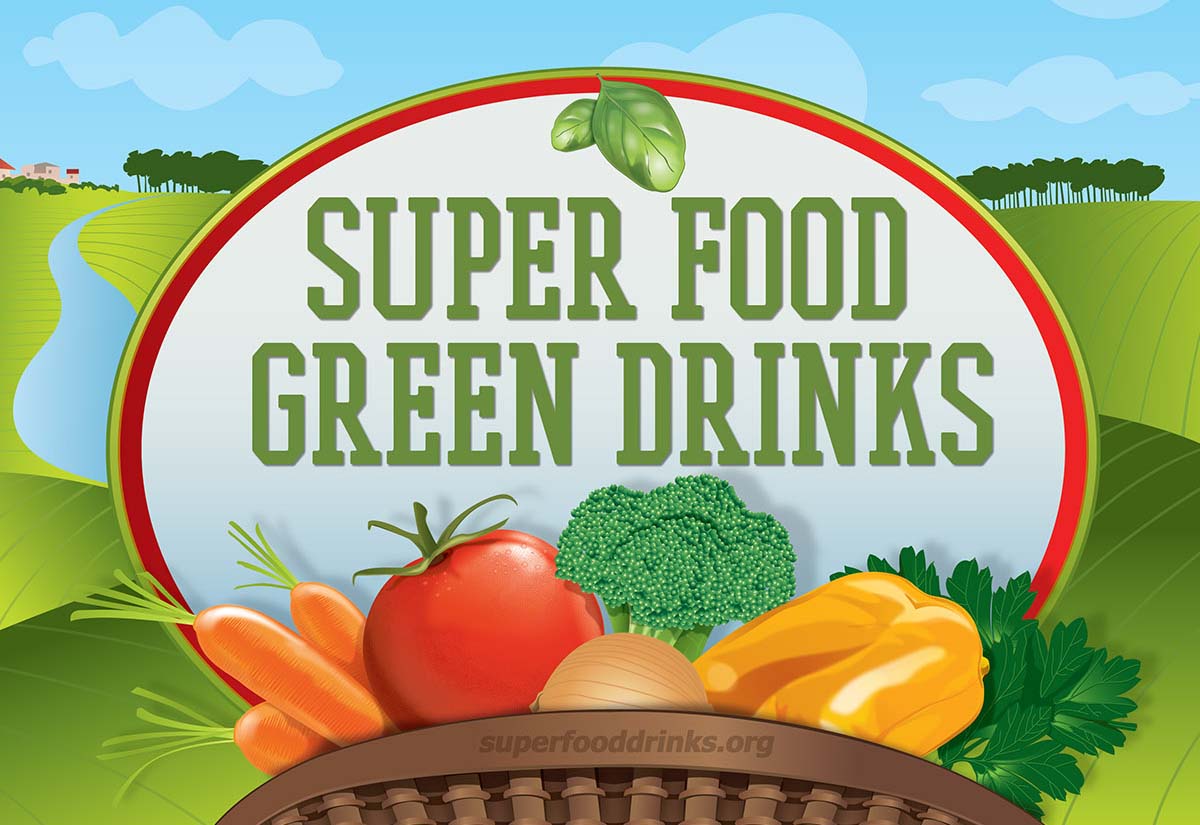 SUPER FOOD
GREEN DRINKS

superfooddrinks.org