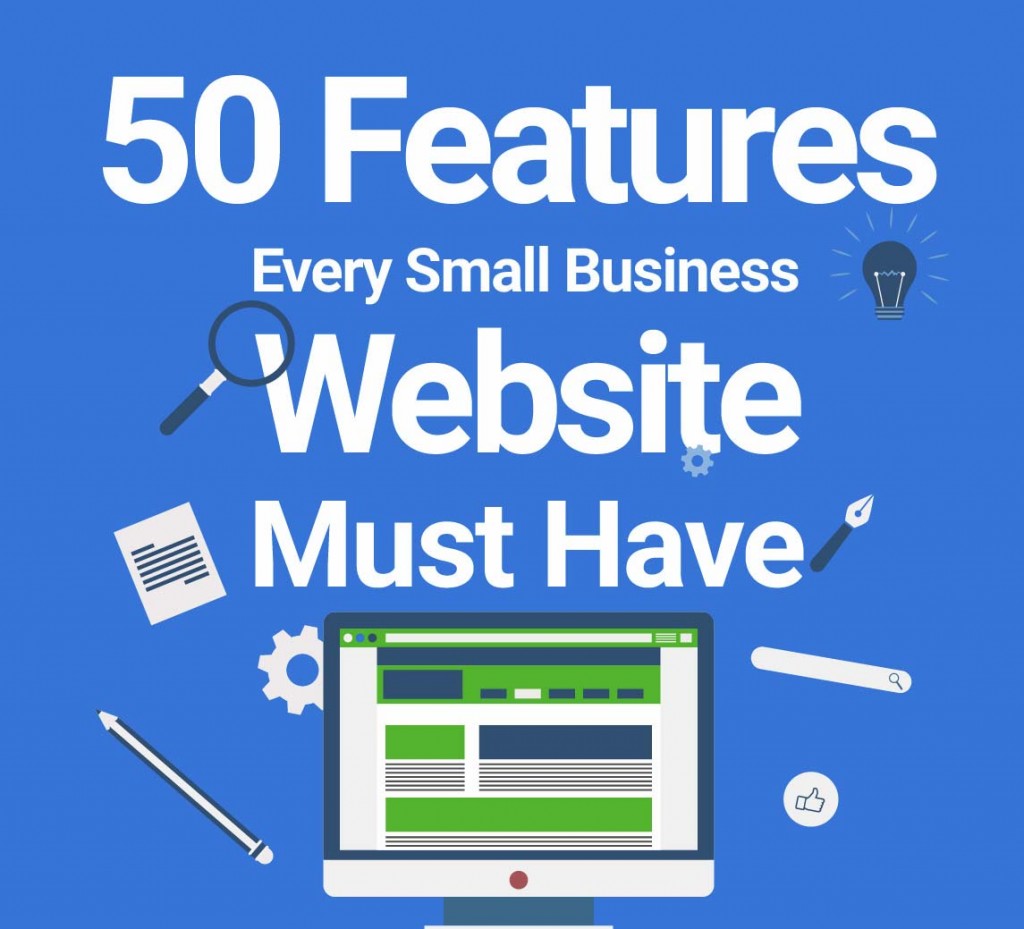 50 Features
Every Small Business
Website
Must Have