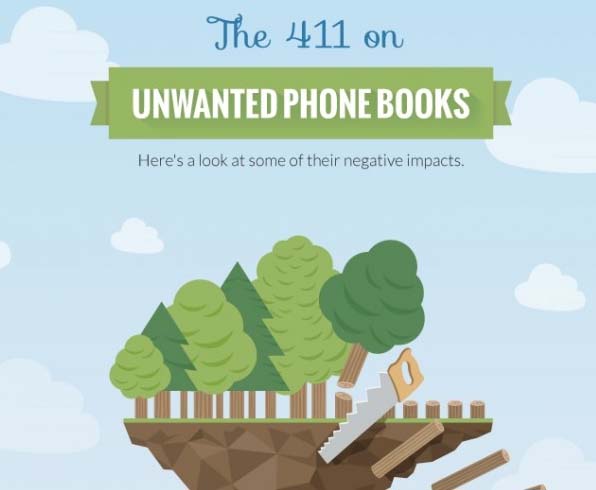 The 411 on

UNWANTED PHONE BOOKS

Here's a look at some of their negative impacts.