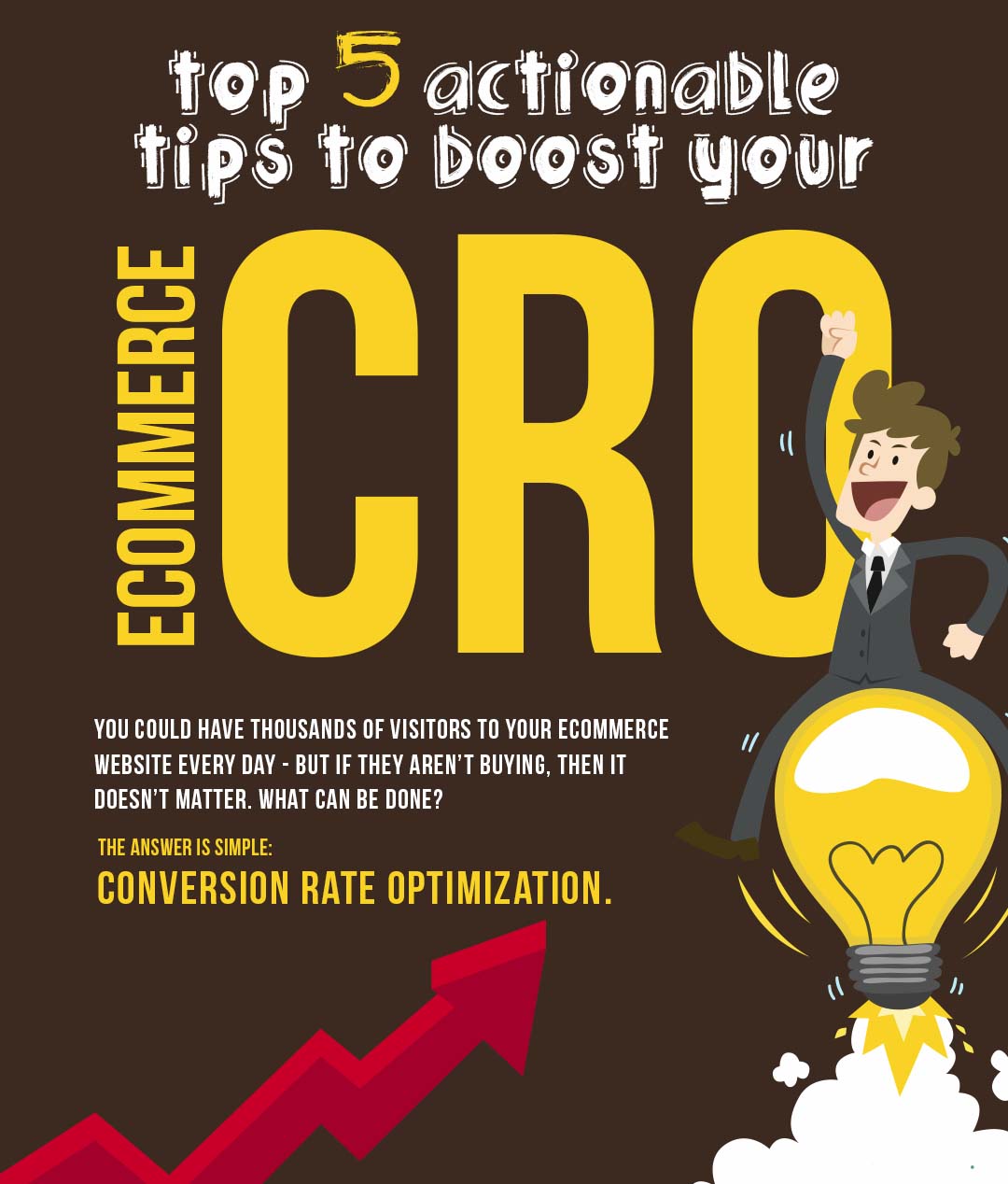 top 5 actionable tips to boost your

ECOMMERCE CRO

YOU COULD HAVE THOUSANDS OF VISITORS TO YOUR ECOMMERCE WEBSITE EVERY DAY - BUT IF THEY AREN'T BUYING, THEN IT DOESN'T MATTER. WHAT CAN BE DONE?

THE ANSWER IS SIMPLE:

CONVERSION RATE OPTIMIZATION.