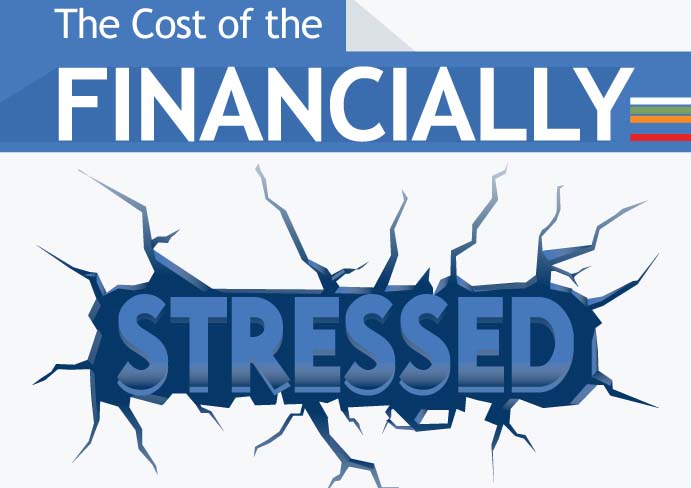 The Cost of the
FINANCIALLY
STRESSED