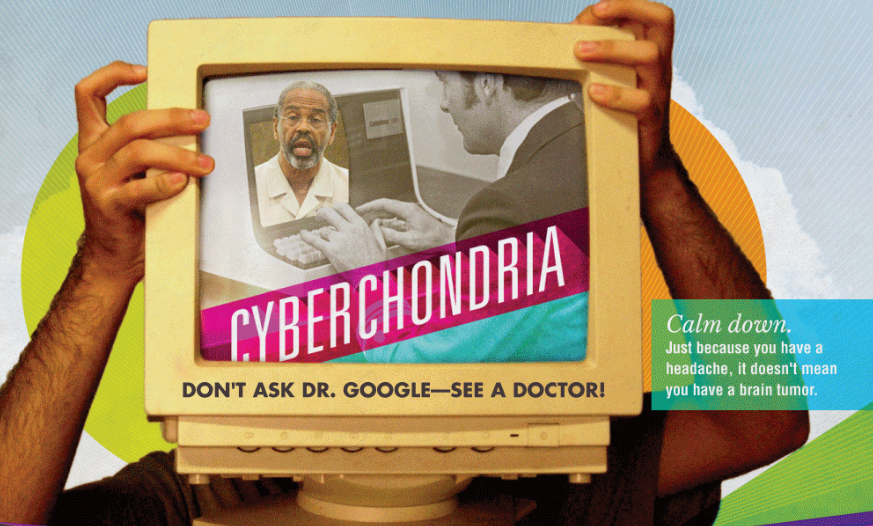 CYBERCHONDRIA

DON'T ASK DR. GOOGLE—SEE A DOCTOR!

Calm down.
Just because you have a headache, it doesn't mean you have a brain tumor.