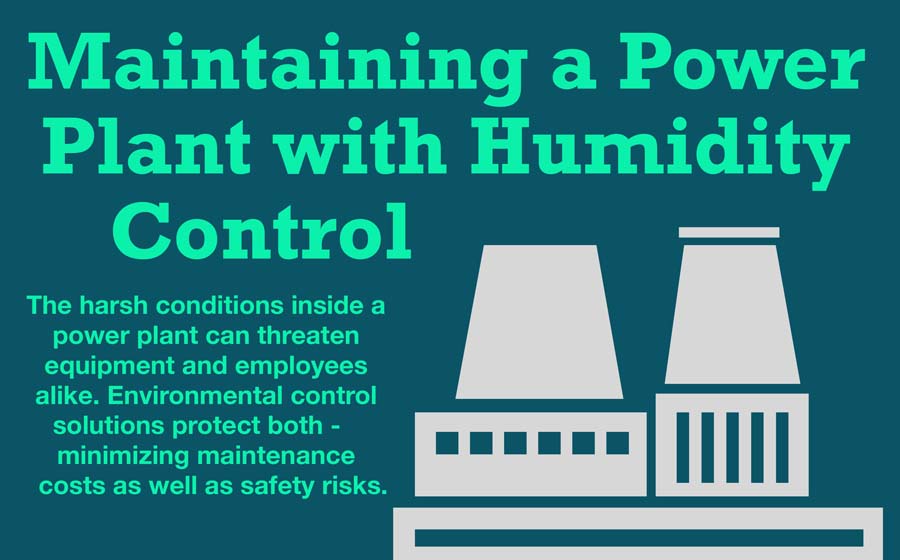 Maintaining a Power Plant with Humidity Control

The harsh conditions inside a power plant can threaten equipment and employees alike. Environmental control solutions protect both - minimizing maintenance costs as well as safety risks.