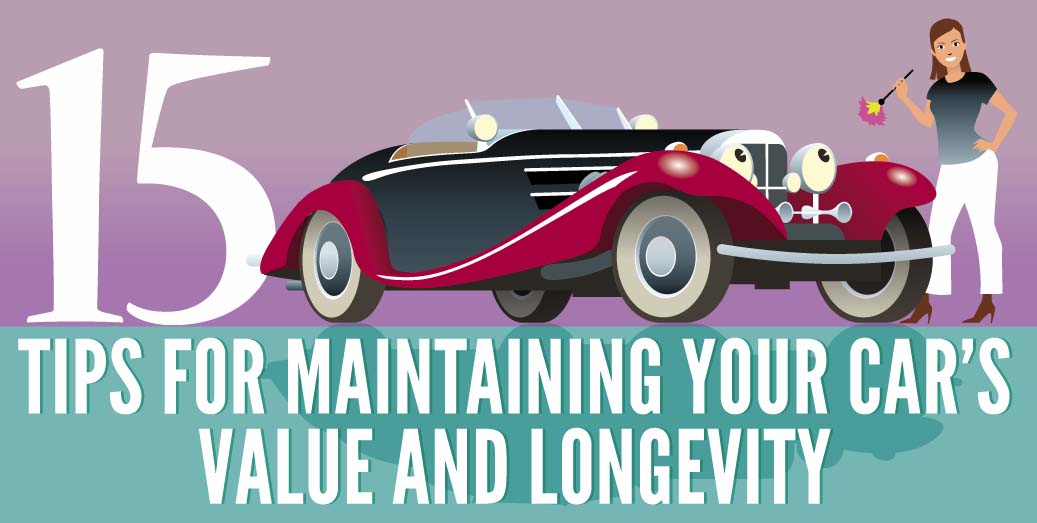 15

TIPS FOR MAINTAINING YOUR CAR'S VALUE AND LONGEVITY