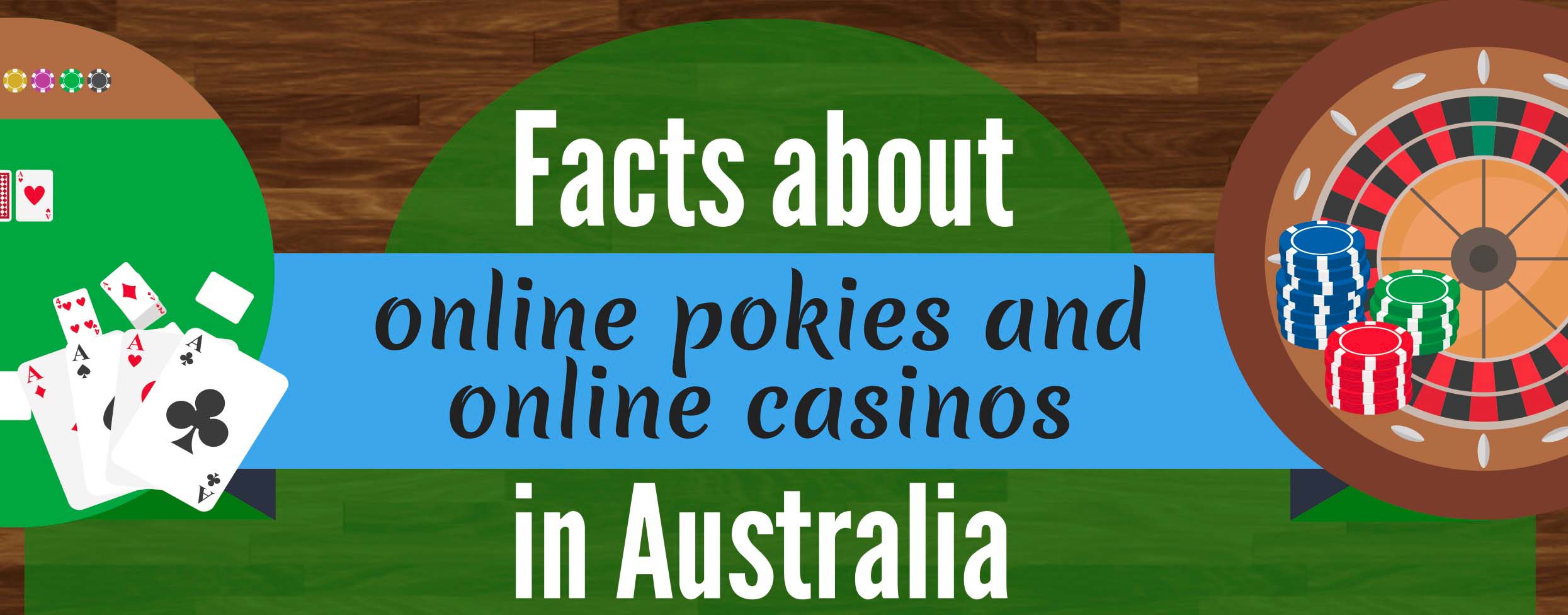 Facts about
online pokies and
online casinos
in Australia