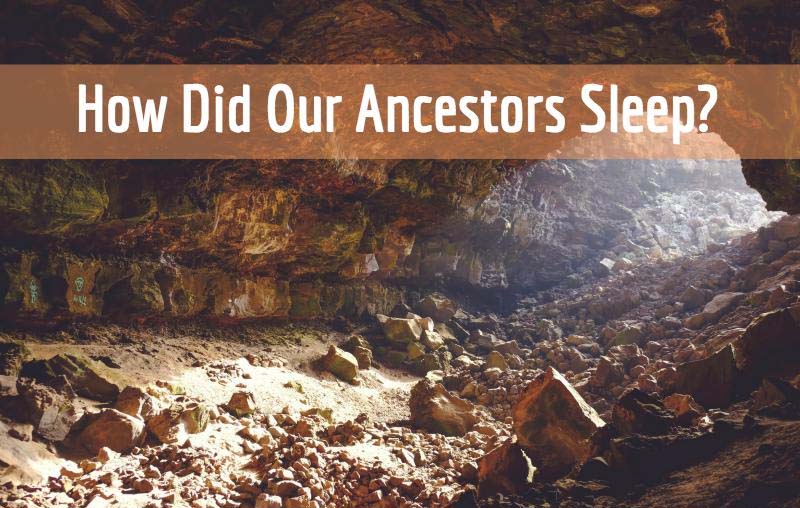 How Did Our Ancestors Sleep?